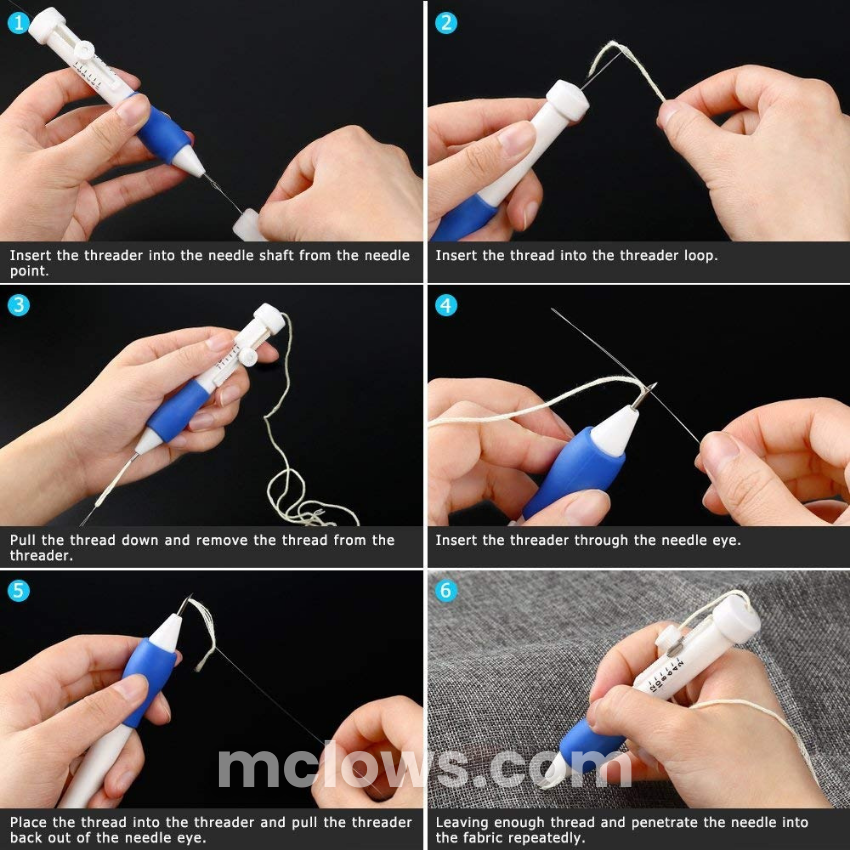 1

Insert the threader into the needle shaft from the needle point.

2

Insert the thread into the threader loop.

3

Pull the thread down and remove the thread from the threader.

4

Insert the threader through the needle eye.

5

Place the thread into the threader and pull the threader back out of the needle eye.

6

Leaving enough thread and penetrate the needle into the fabric repeatedly.

mclows.com