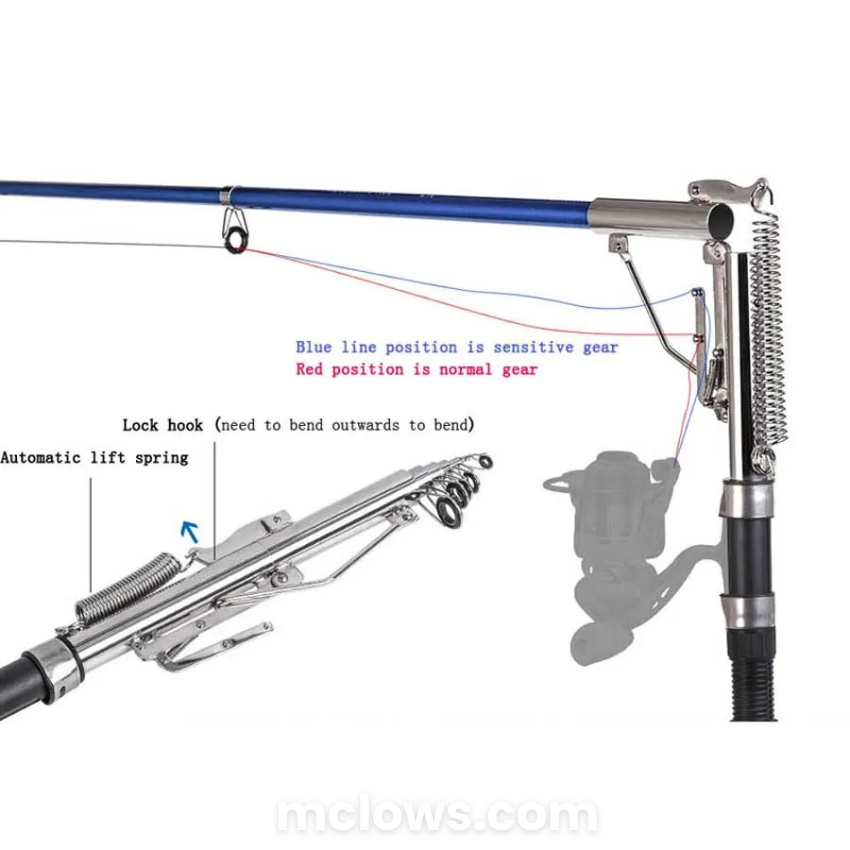 Blue line position is sensitive gear
Red position is normal gear

Lock hook (need to bend outwards to bend)

Automatic lift spring

mclows.com