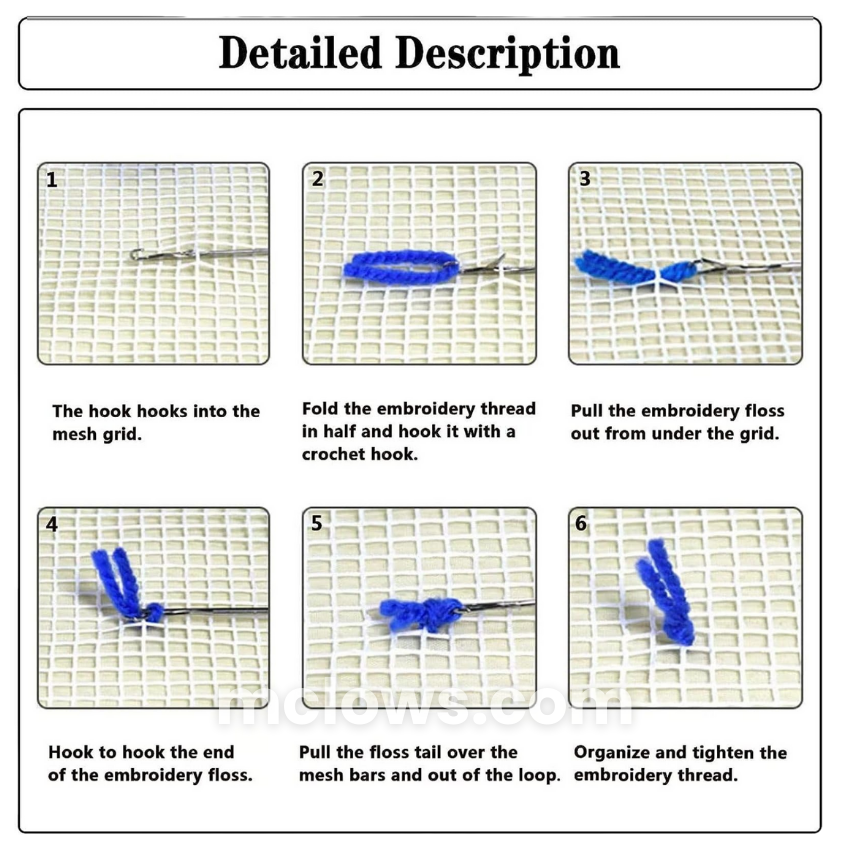 Detailed Description

1

The hook hooks into the mesh grid.

2

Fold the embroidery thread in half and hook it with a crochet hook.

3

Pull the embroidery floss out from under the grid.

4

Hook to hook the end of the embroidery floss.

5

Pull the floss tail over the mesh bars and out of the loop.

6

Organize and tighten the embroidery thread.

mclows.com