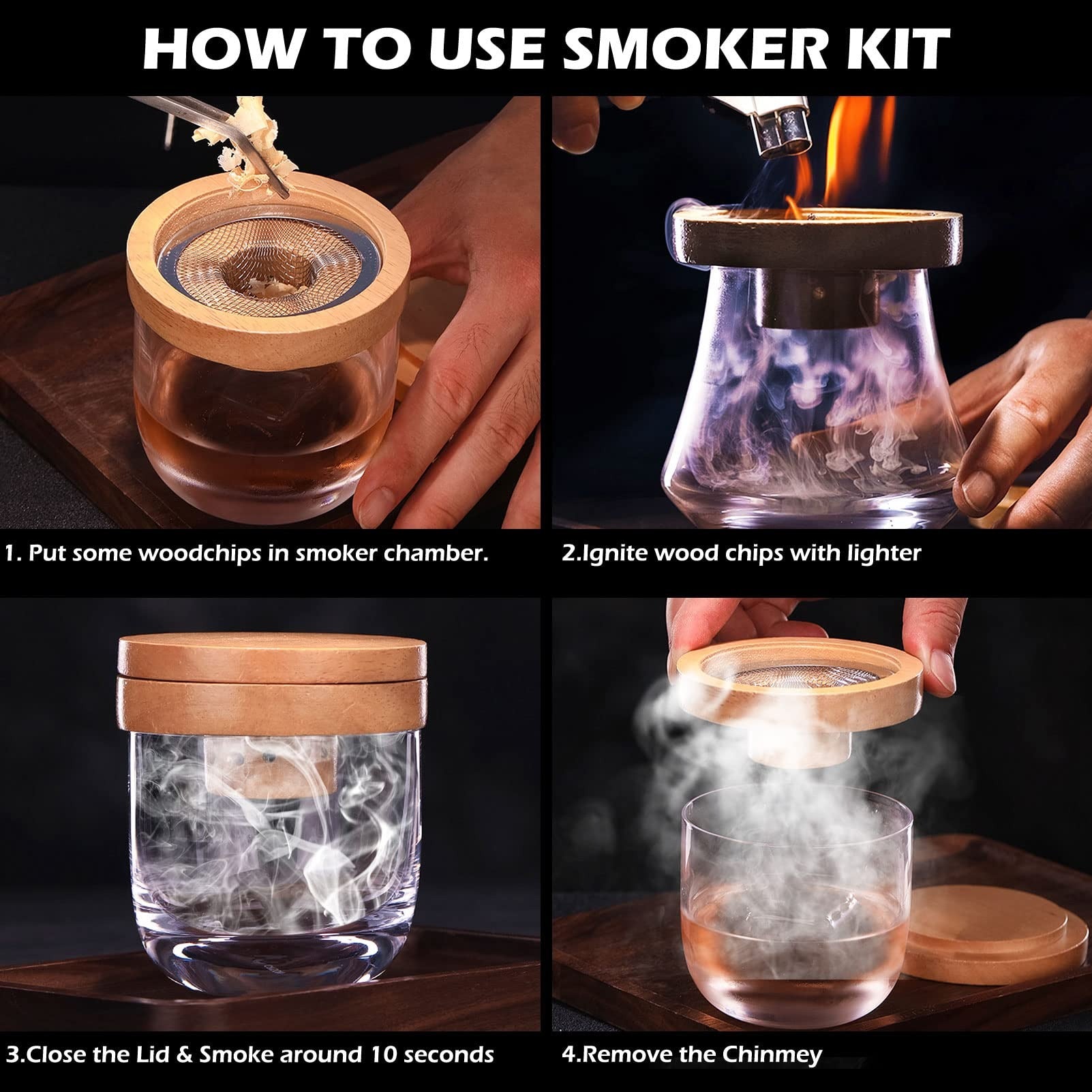 HOW TO USE SMOKER KIT

1. Put some woodchips in smoker chamber.

2.Ignite wood chips with lighter

3.Close the Lid & Smoke around 10 seconds

4.Remove the Chinmey