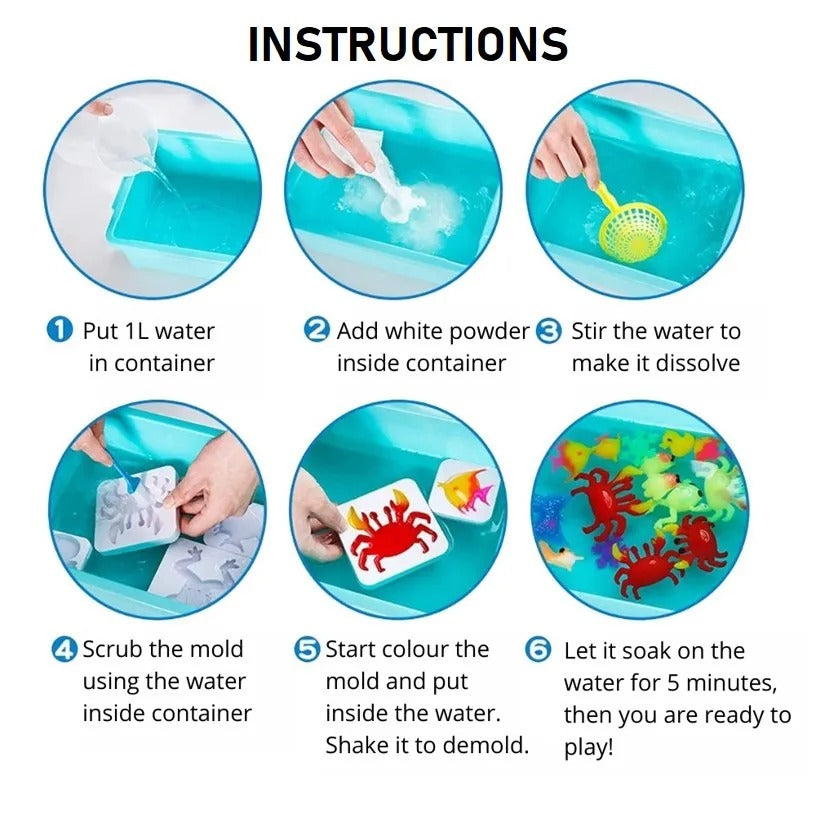 INSTRUCTIONS

1 Put 1L water in container

2 Add white powder inside container

3 Stir the water to make it dissolve

4 Scrub the mold using the water inside container

5 Start colour the mold and put inside the water. Shake it to demold.

6 Let it soak on the water for 5 minutes, then you are ready to play!